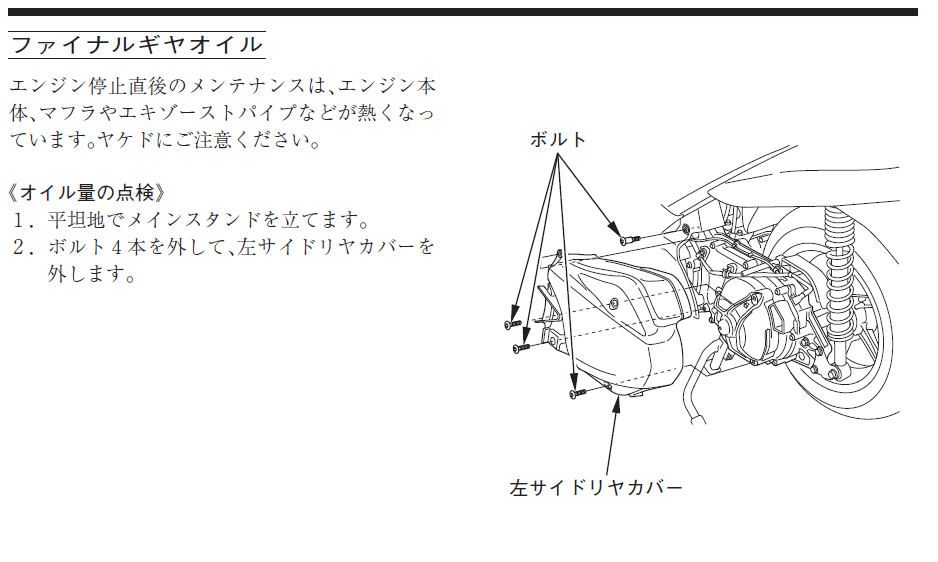 ファイナルギヤオイル

エンジン停止直後のメンテナンスは、エンジン本体、マフラやエキゾーストパイプなどが熱くなっています。ヤケドにご注意ください。

《オイル量の点検》
1．平坦地でメインスタンドを立てます。
2．ボルト4本を外して、左サイドリヤカバーを外します。

ボルト

左サイドリヤカバー